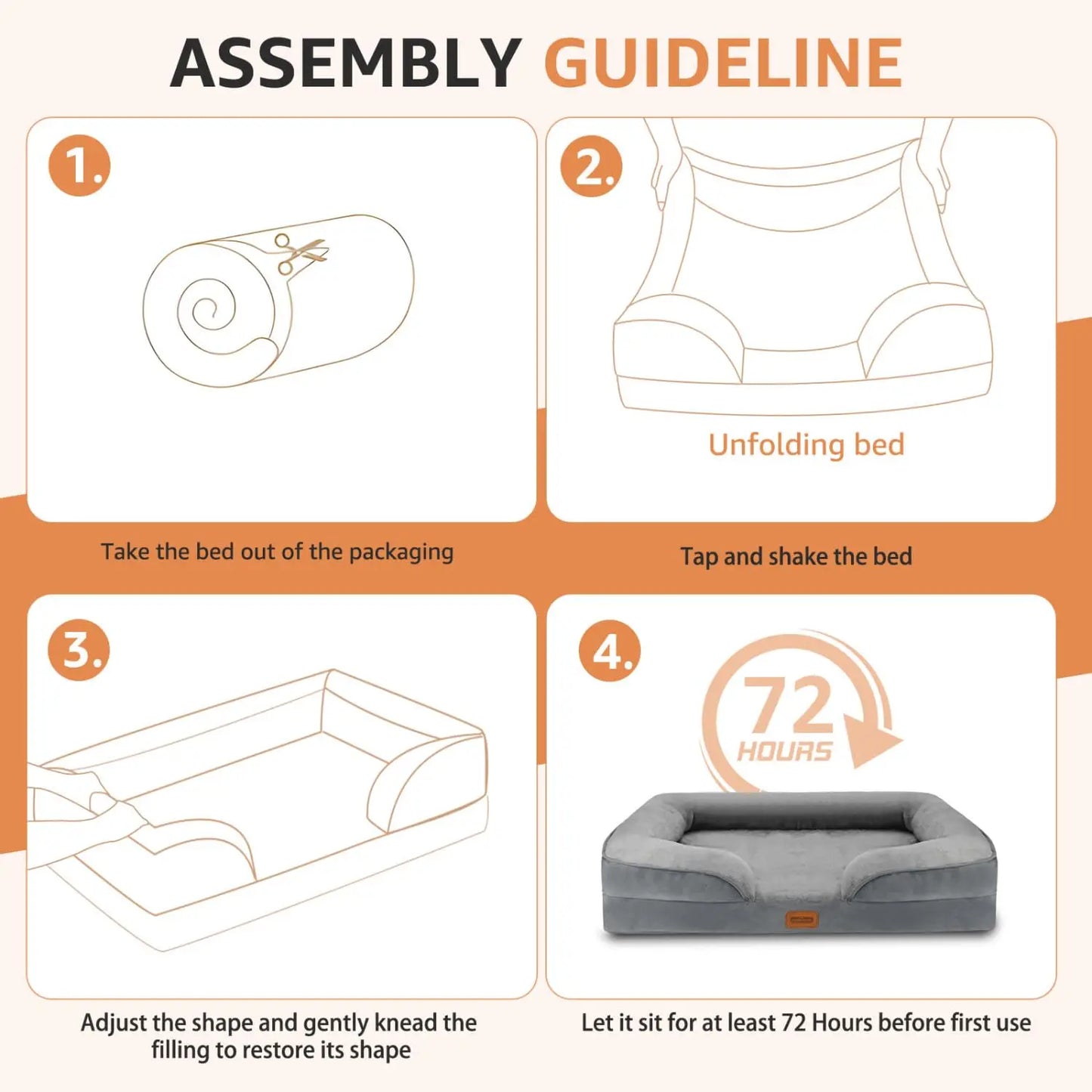 ASSEMBLY GUIDELINE

1.

Take the bed out of the packaging

2.

Unfolding bed

Tap and shake the bed

3.

Adjust the shape and gently knead the filling to restore its shape

4.

72 HOURS

Let it sit for at least 72 Hours before first use